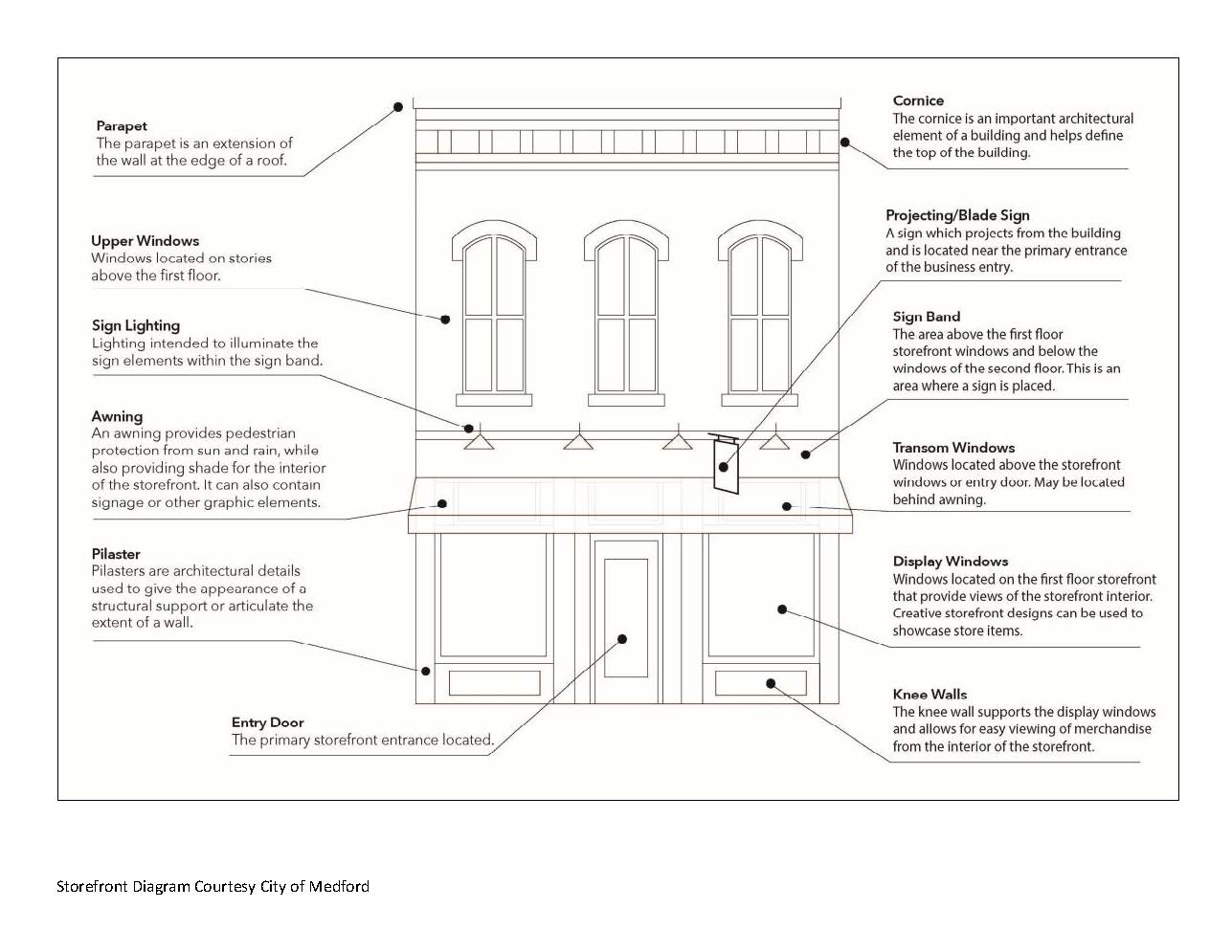 Parapet
The parapet is an extension of the wall at the edge of a roof.

Upper Windows
Windows located on stories above the first floor.

Sign Lighting
Lighting intended to illuminate the sign elements within the sign band.

Awning
An awning provides pedestrian protection from sun and rain, while also providing shade for the interior of the storefront. It can also contain signage or other graphic elements.

Pilaster
Pilasters are architectural details used to give the appearance of a structural support or articulate the extent of a wall.

Entry Door
The primary storefront entrance located.

Cornice
The cornice is an important architectural element of a building and helps define the top of the building.

Projecting/Blade Sign
A sign which projects from the building and is located near the primary entrance of the business entry.

Sign Band
The area above the first floor storefront windows and below the windows of the second floor. This is an area where a sign is placed.

Transom Windows
Windows located above the storefront windows or entry door. May be located behind awning.

Display Windows
Windows located on the first floor storefront that provide views of the storefront interior. Creative storefront designs can be used to showcase store items.

Knee Walls
The knee wall supports the display windows and allows for easy viewing of merchandise from the interior of the storefront.

Storefront Diagram Courtesy City of Medford